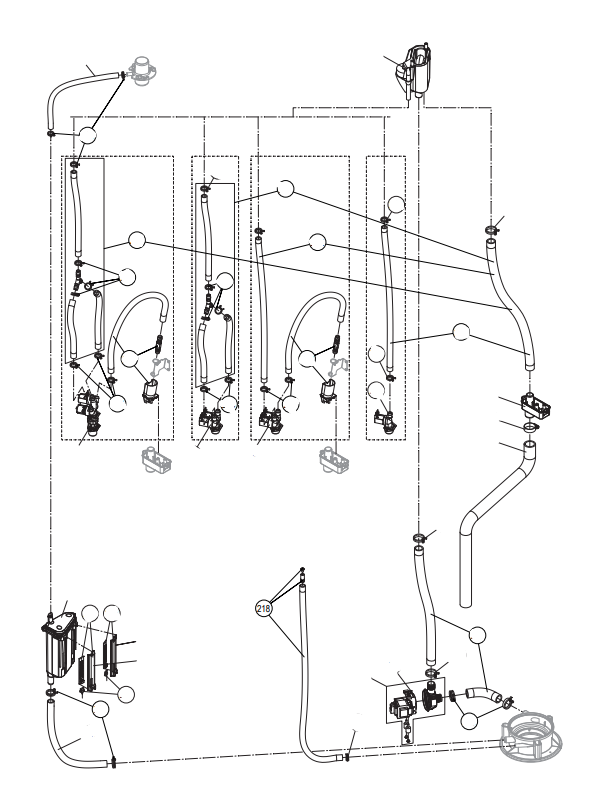 218